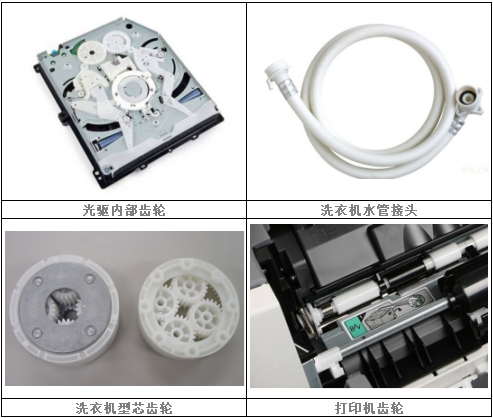 | 光驱内部齿轮 | 洗衣机水管接头 |
|---|---|
| 洗衣机型芯齿轮 | 打印机齿轮 |